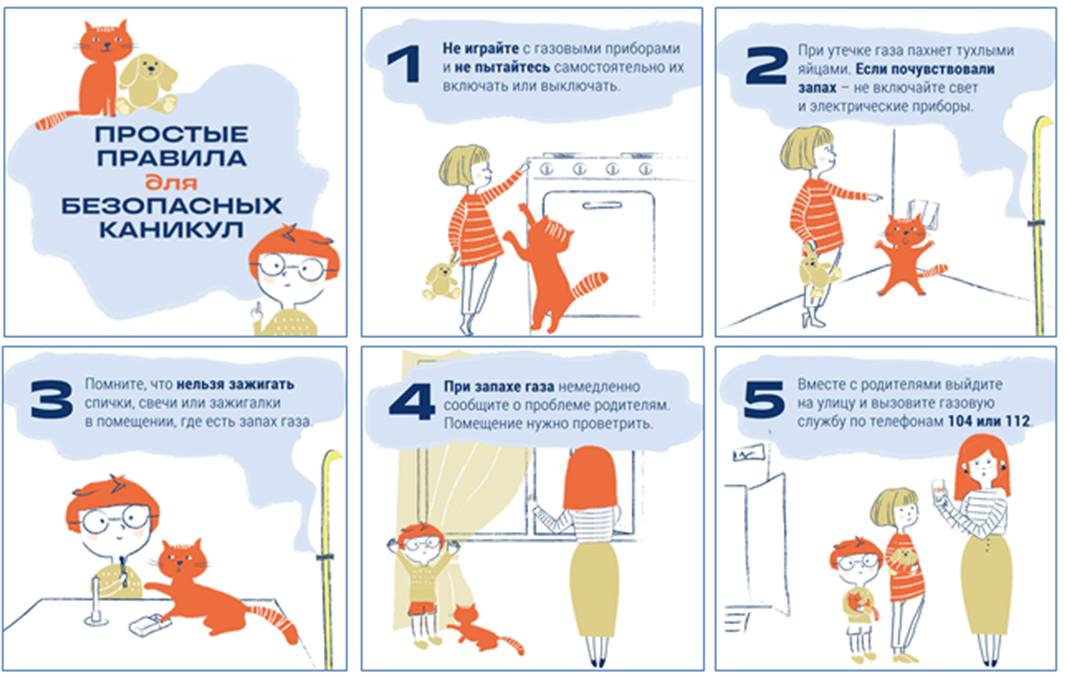 ПРОСТЫЕ ПРАВИЛА для БЕЗОПАСНЫХ КАНИКУЛ

1

Не играйте с газовыми приборами и не пытайтесь самостоятельно их включать или выключать.

2

При утечке газа пахнет тухлыми яйцами. Если почувствовали запах – не включайте свет и электрические приборы.

3

Помните, что нельзя зажигать спички, свечи или зажигалки в помещении, где есть запах газа.

4

При запахе газа немедленно сообщите о проблеме родителям. Помещение нужно проветрить.

5

Вместе с родителями выйдите на улицу и вызовите газовую службу по телефонам 104 или 112.