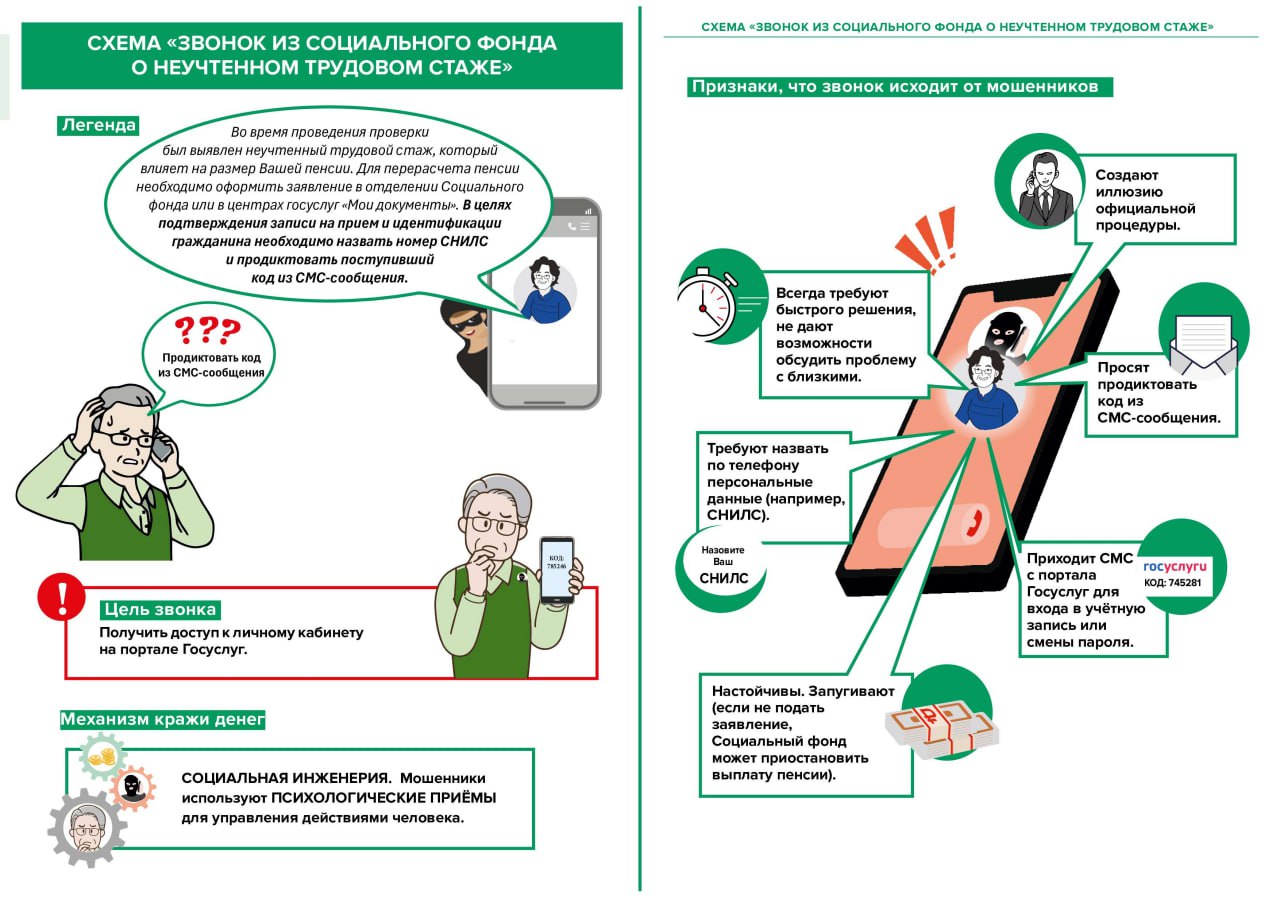 СХЕМА «ЗВОНОК ИЗ СОЦИАЛЬНОГО ФОНДА О НЕУЧТЕННОМ ТРУДОВОМ СТАЖЕ»

Легенда

Во время проведения проверки был выявлен неучтенный трудовой стаж, который влияет на размер Вашей пенсии. Для перерасчета пенсии необходимо оформить заявление в отделении Социального фонда или в центрах госуслуг «Мои документы». В целях подтверждения записи на прием и идентификации гражданина необходимо назвать номер СНИЛС и продиктовать поступивший код из СМС-сообщения.

???
Продиктовать код из СМС-сообщения

КОД: 785246

Цель звонка
Получить доступ к личному кабинету на портале Госуслуг.

Механизм кражи денег

СОЦИАЛЬНАЯ ИНЖЕНЕРИЯ. Мошенники используют ПСИХОЛОГИЧЕСКИЕ ПРИЁМЫ для управления действиями человека.

СХЕМА «ЗВОНОК ИЗ СОЦИАЛЬНОГО ФОНДА О НЕУЧТЕННОМ ТРУДОВОМ СТАЖЕ»

Признаки, что звонок исходит от мошенников

Создают иллюзию официальной процедуры.

Всегда требуют быстрого решения, не дают возможности обсудить проблему с близкими.

Просят продиктовать код из СМС-сообщения.

Требуют назвать по телефону персональные данные (например, СНИЛС).

Назовите Ваш СНИЛС

Приходит СМС с портала Госуслуг для входа в учётную запись или смены пароля.

госуслуги
КОД: 745281

Настойчивы. Запугивают (если не подать заявление, Социальный фонд может приостановить выплату пенсии).