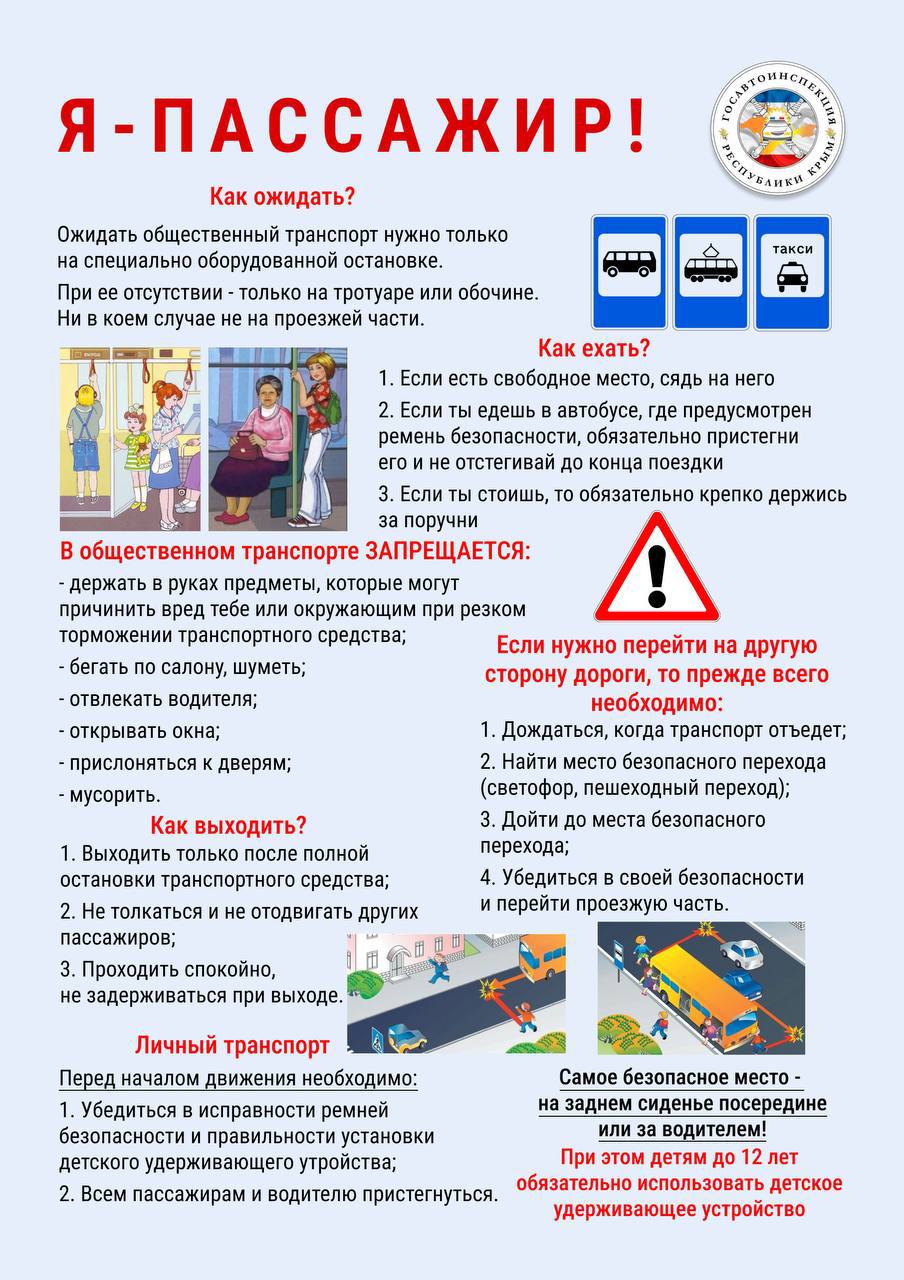 Я - ПАССАЖИР!

ГОСАВТОИНСПЕКЦИЯ РЕСПУБЛИКИ КРЫМ

Как ожидать?

Ожидать общественный транспорт нужно только на специально оборудованной остановке.

При ее отсутствии - только на тротуаре или обочине. Ни в коем случае не на проезжей части.

такси

Как ехать?

1. Если есть свободное место, сядь на него

2. Если ты едешь в автобусе, где предусмотрен ремень безопасности, обязательно пристегни его и не отстегивай до конца поездки

3. Если ты стоишь, то обязательно крепко держись за поручни

В общественном транспорте ЗАПРЕЩАЕТСЯ:

- держать в руках предметы, которые могут причинить вред тебе или окружающим при резком торможении транспортного средства;

- бегать по салону, шуметь;

- отвлекать водителя;

- открывать окна;

- прислоняться к дверям;

- мусорить.

Если нужно перейти на другую сторону дороги, то прежде всего необходимо:

1. Дождаться, когда транспорт отъедет;

2. Найти место безопасного перехода (светофор, пешеходный переход);

3. Дойти до места безопасного перехода;

4. Убедиться в своей безопасности и перейти проезжую часть.

Как выходить?

1. Выходить только после полной остановки транспортного средства;

2. Не толкаться и не отодвигать других пассажиров;

3. Проходить спокойно, не задерживаться при выходе.

Личный транспорт

Перед началом движения необходимо:

1. Убедиться в исправности ремней безопасности и правильности установки детского удерживающего утройства;

2. Всем пассажирам и водителю пристегнуться.

Самое безопасное место - на заднем сиденье посередине или за водителем!

При этом детям до 12 лет обязательно использовать детское удерживающее устройство