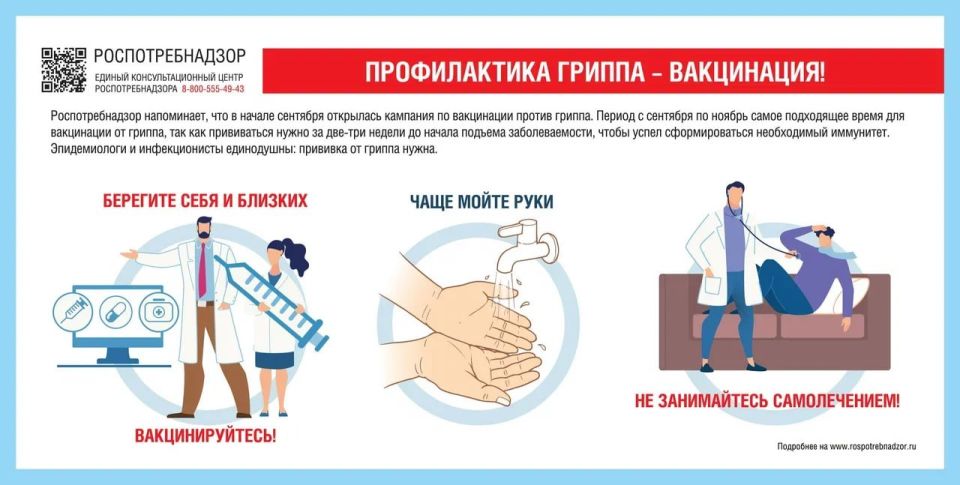 РОСПОТРЕБНАДЗОР
ЕДИНЫЙ КОНСУЛЬТАЦИОННЫЙ ЦЕНТР РОСПОТРЕБНАДЗОРА 8-800-555-49-43

ПРОФИЛАКТИКА ГРИППА – ВАКЦИНАЦИЯ!

Роспотребнадзор напоминает, что в начале сентября открылась кампания по вакцинации против гриппа. Период с сентября по ноябрь самое подходящее время для вакцинации от гриппа, так как прививаться нужно за две-три недели до начала подъема заболеваемости, чтобы успел сформироваться необходимый иммунитет. Эпидемиологи и инфекционисты единодушны: прививка от гриппа нужна.

БЕРЕГИТЕ СЕБЯ И БЛИЗКИХ

ВАКЦИНИРУЙТЕСЬ!

ЧАЩЕ МОЙТЕ РУКИ

НЕ ЗАНИМАЙТЕСЬ САМОЛЕЧЕНИЕМ!

Подробнее на www.rospotrebnadzor.ru