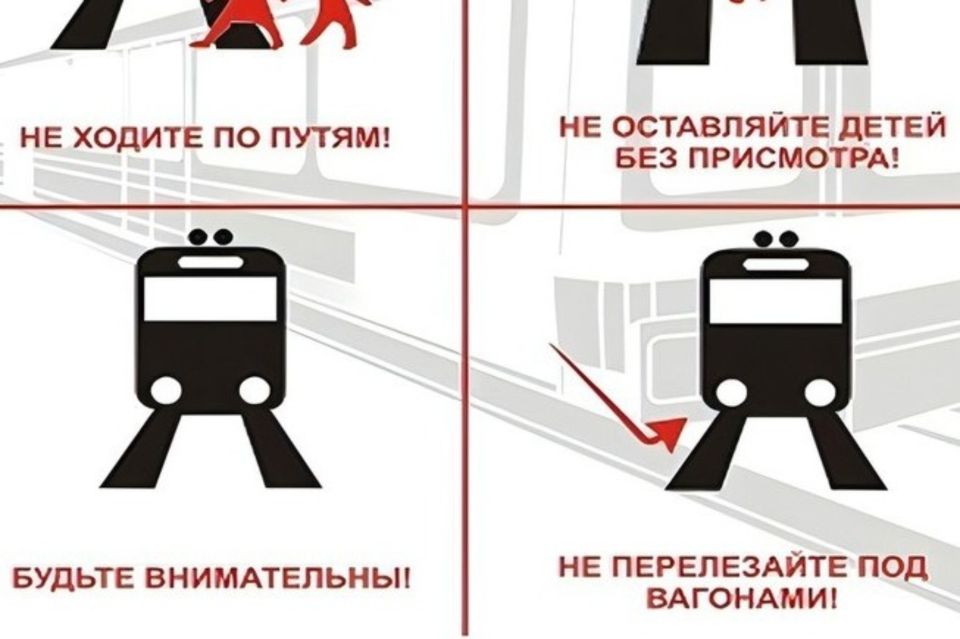 НЕ ХОДИТЕ ПО ПУТЯМ!

НЕ ОСТАВЛЯЙТЕ ДЕТЕЙ БЕЗ ПРИСМОТРА!

БУДЬТЕ ВНИМАТЕЛЬНЫ!

НЕ ПЕРЕЛЕЗАЙТЕ ПОД ВАГОНАМИ!