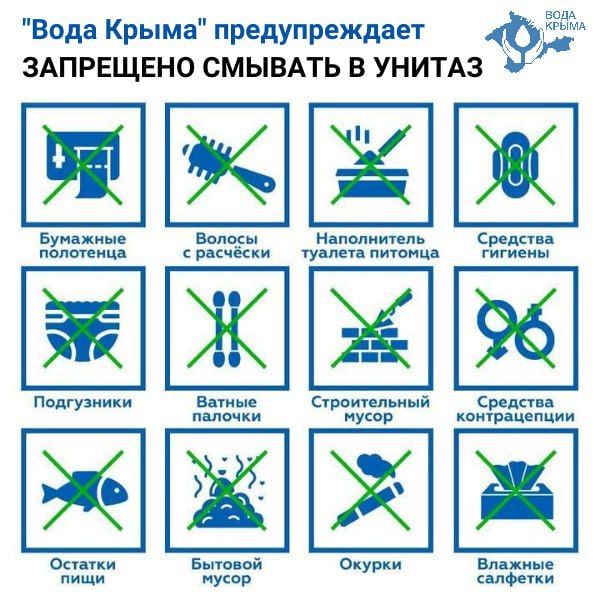 "Вода Крыма" предупреждает
ЗАПРЕЩЕНО СМЫВАТЬ В УНИТАЗ

ВОДА КРЫМА

Бумажные полотенца

Волосы с расчёски

Наполнитель туалета питомца

Средства гигиены

Подгузники

Ватные палочки

Строительный мусор

Средства контрацепции

Остатки пищи

Бытовой мусор

Окурки

Влажные салфетки