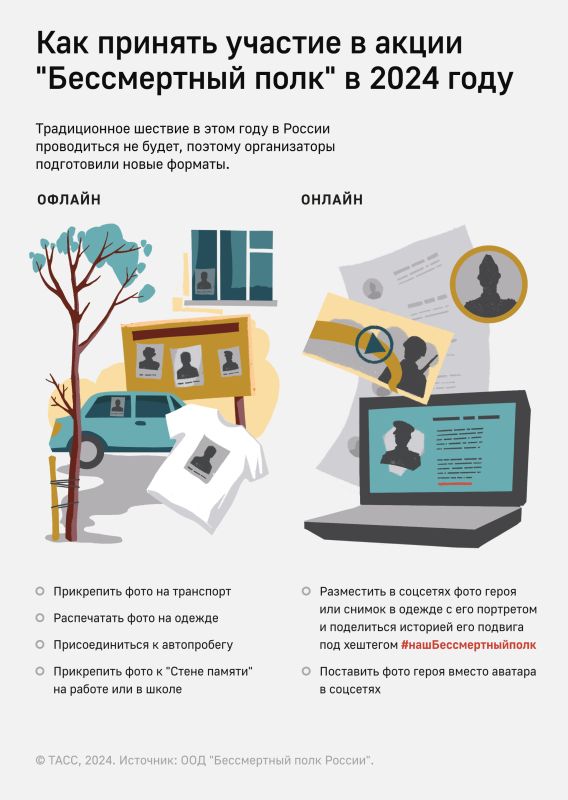 Как принять участие в акции "Бессмертный полк" в 2024 году

Традиционное шествие в этом году в России проводиться не будет, поэтому организаторы подготовили новые форматы.

ОФЛАЙН

Прикрепить фото на транспорт

Распечатать фото на одежде

Присоединиться к автопробегу

Прикрепить фото к "Стене памяти" на работе или в школе

ОНЛАЙН

Разместить в соцсетях фото героя или снимок в одежде с его портретом и поделиться историей его подвига под хештегом #нашБессмертныйполк

Поставить фото героя вместо аватара в соцсетях

© ТАСС, 2024. Источник: ООД "Бессмертный полк России".