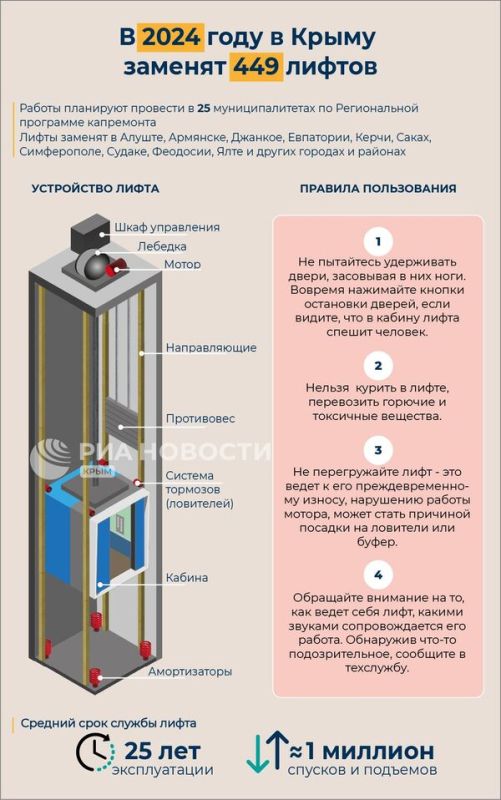 В 2024 году в Крыму заменят 449 лифтов

Работы планируют провести в 25 муниципалитетах по Региональной программе капремонта
Лифты заменят в Алуште, Армянске, Джанкое, Евпатории, Керчи, Саках, Симферополе, Судаке, Феодосии, Ялте и других городах и районах

УСТРОЙСТВО ЛИФТА

Шкаф управления
Лебедка
Мотор
Направляющие
Противовес
Система тормозов (ловителей)
Кабина
Амортизаторы

РИА НОВОСТИ КРЫМ

ПРАВИЛА ПОЛЬЗОВАНИЯ

1
Не пытайтесь удерживать двери, засовывая в них ноги. Вовремя нажимайте кнопки остановки дверей, если видите, что в кабину лифта спешит человек.

2
Нельзя курить в лифте, перевозить горючие и токсичные вещества.

3
Не перегружайте лифт - это ведет к его преждевременному износу, нарушению работы мотора, может стать причиной посадки на ловители или буфер.

4
Обращайте внимание на то, как ведет себя лифт, какими звуками сопровождается его работа. Обнаружив что-то подозрительное, сообщите в техслужбу.

Средний срок службы лифта

25 лет
эксплуатации

≈1 миллион
спусков и подъемов