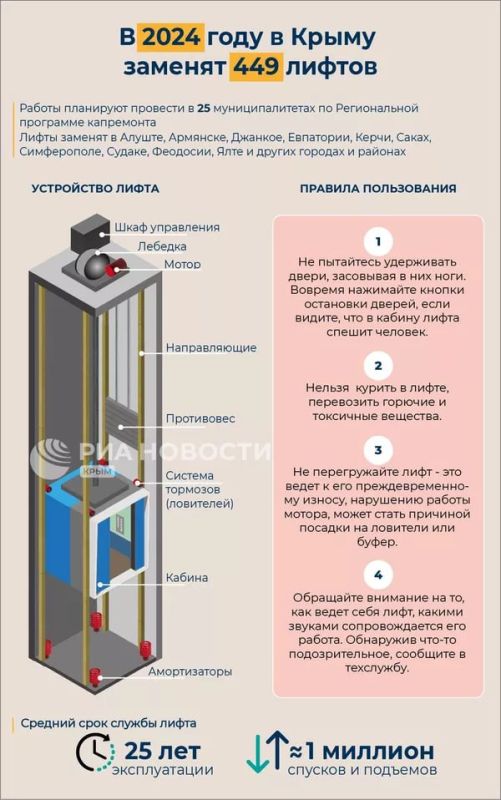 В 2024 году в Крыму заменят 449 лифтов

Работы планируют провести в 25 муниципалитетах по Региональной программе капремонта
Лифты заменят в Алуште, Армянске, Джанкое, Евпатории, Керчи, Саках, Симферополе, Судаке, Феодосии, Ялте и других городах и районах

УСТРОЙСТВО ЛИФТА

Шкаф управления
Лебедка
Мотор
Направляющие
Противовес
Система тормозов (ловителей)
Кабина
Амортизаторы

РИА НОВОСТИ КРЫМ

ПРАВИЛА ПОЛЬЗОВАНИЯ

1
Не пытайтесь удерживать двери, засовывая в них ноги. Вовремя нажимайте кнопки остановки дверей, если видите, что в кабину лифта спешит человек.

2
Нельзя курить в лифте, перевозить горючие и токсичные вещества.

3
Не перегружайте лифт - это ведет к его преждевременному износу, нарушению работы мотора, может стать причиной посадки на ловители или буфер.

4
Обращайте внимание на то, как ведет себя лифт, какими звуками сопровождается его работа. Обнаружив что-то подозрительное, сообщите в техслужбу.

Средний срок службы лифта

25 лет
эксплуатации

≈1 миллион
спусков и подъемов