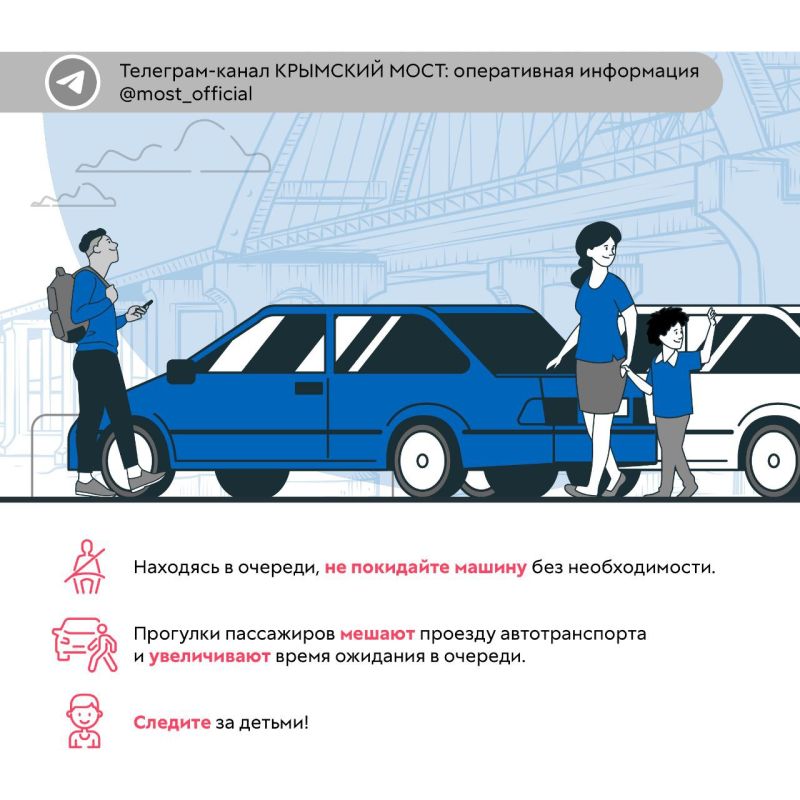 Телеграм-канал КРЫМСКИЙ МОСТ: оперативная информация @most_official

Находясь в очереди, не покидайте машину без необходимости.

Прогулки пассажиров мешают проезду автотранспорта и увеличивают время ожидания в очереди.

Следите за детьми!