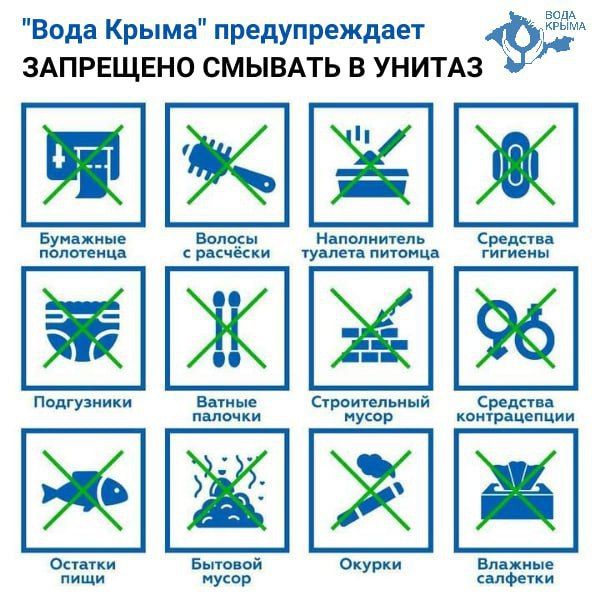 "Вода Крыма" предупреждает
ЗАПРЕЩЕНО СМЫВАТЬ В УНИТАЗ

ВОДА КРЫМА

Бумажные полотенца

Волосы с расчёски

Наполнитель туалета питомца

Средства гигиены

Подгузники

Ватные палочки

Строительный мусор

Средства контрацепции

Остатки пищи

Бытовой мусор

Окурки

Влажные салфетки