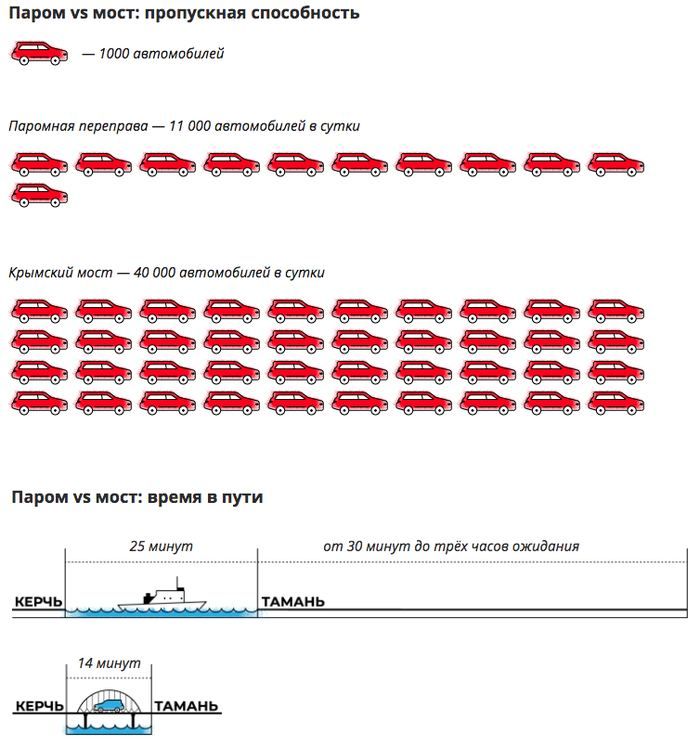 Паром vs мост: пропускная способность

— 1000 автомобилей

Паромная переправа — 11 000 автомобилей в сутки

Крымский мост — 40 000 автомобилей в сутки

Паром vs мост: время в пути

25 минут

от 30 минут до трёх часов ожидания

КЕРЧЬ

ТАМАНЬ

14 минут

КЕРЧЬ

ТАМАНЬ