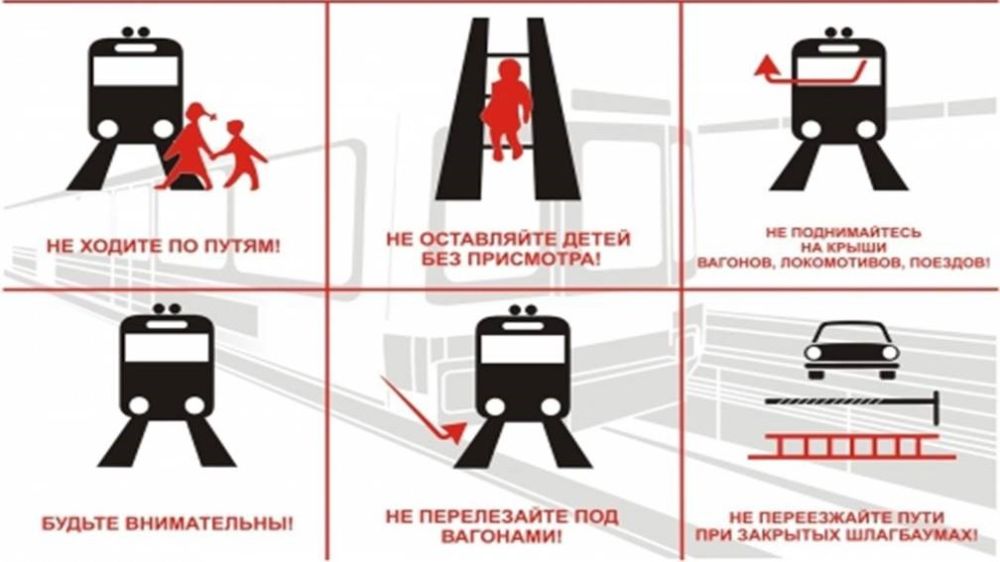 НЕ ХОДИТЕ ПО ПУТЯМ!

НЕ ОСТАВЛЯЙТЕ ДЕТЕЙ БЕЗ ПРИСМОТРА!

НЕ ПОДНИМАЙТЕСЬ НА КРЫШИ ВАГОНОВ, ЛОКОМОТИВОВ, ПОЕЗДОВ!

БУДЬТЕ ВНИМАТЕЛЬНЫ!

НЕ ПЕРЕЛЕЗАЙТЕ ПОД ВАГОНАМИ!

НЕ ПЕРЕЕЗЖАЙТЕ ПУТИ ПРИ ЗАКРЫТЫХ ШЛАГБАУМАХ!